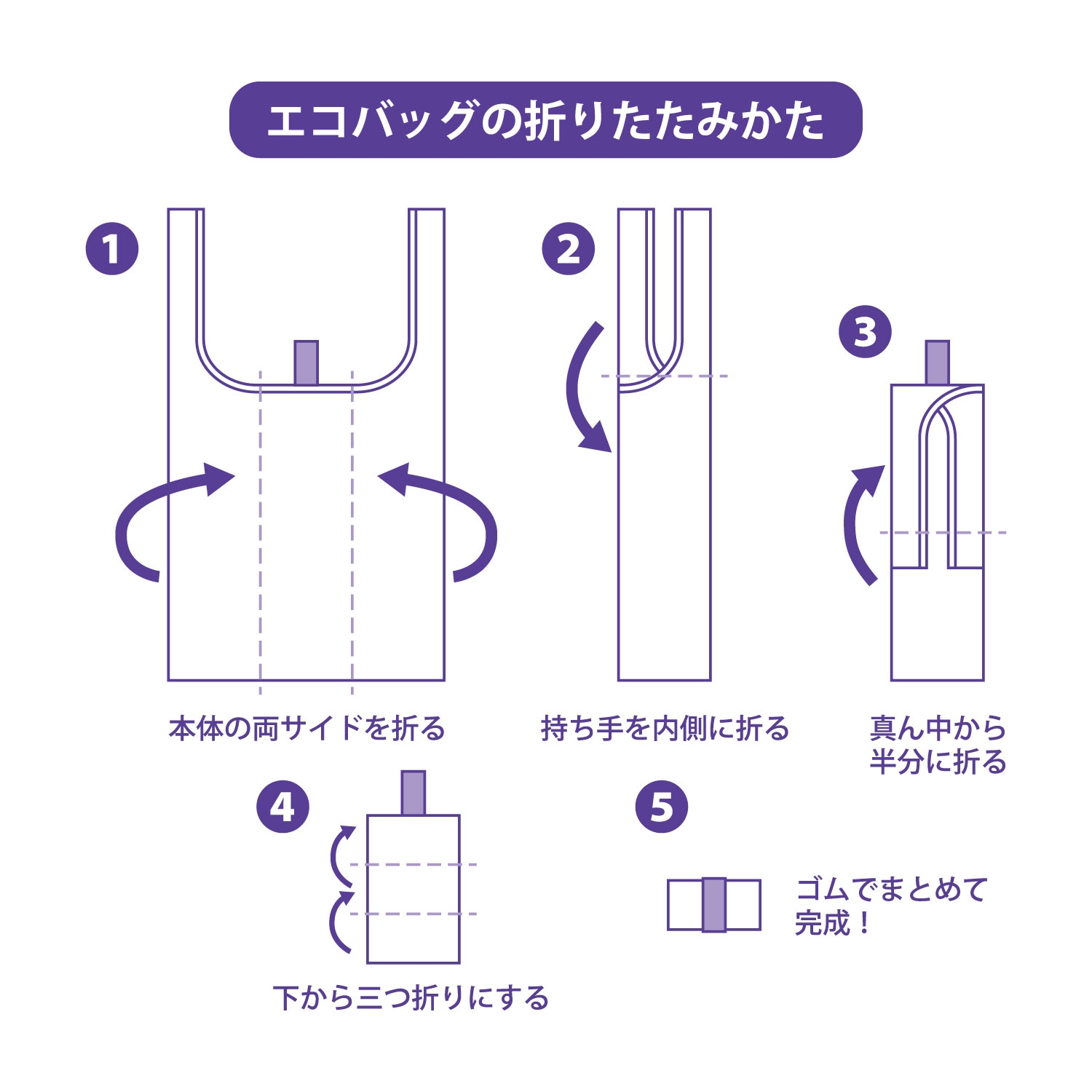 エコバッグの折りたたみかた

1

本体の両サイドを折る

2

持ち手を内側に折る

3

真ん中から半分に折る

4

下から三つ折りにする

5

ゴムでまとめて完成！