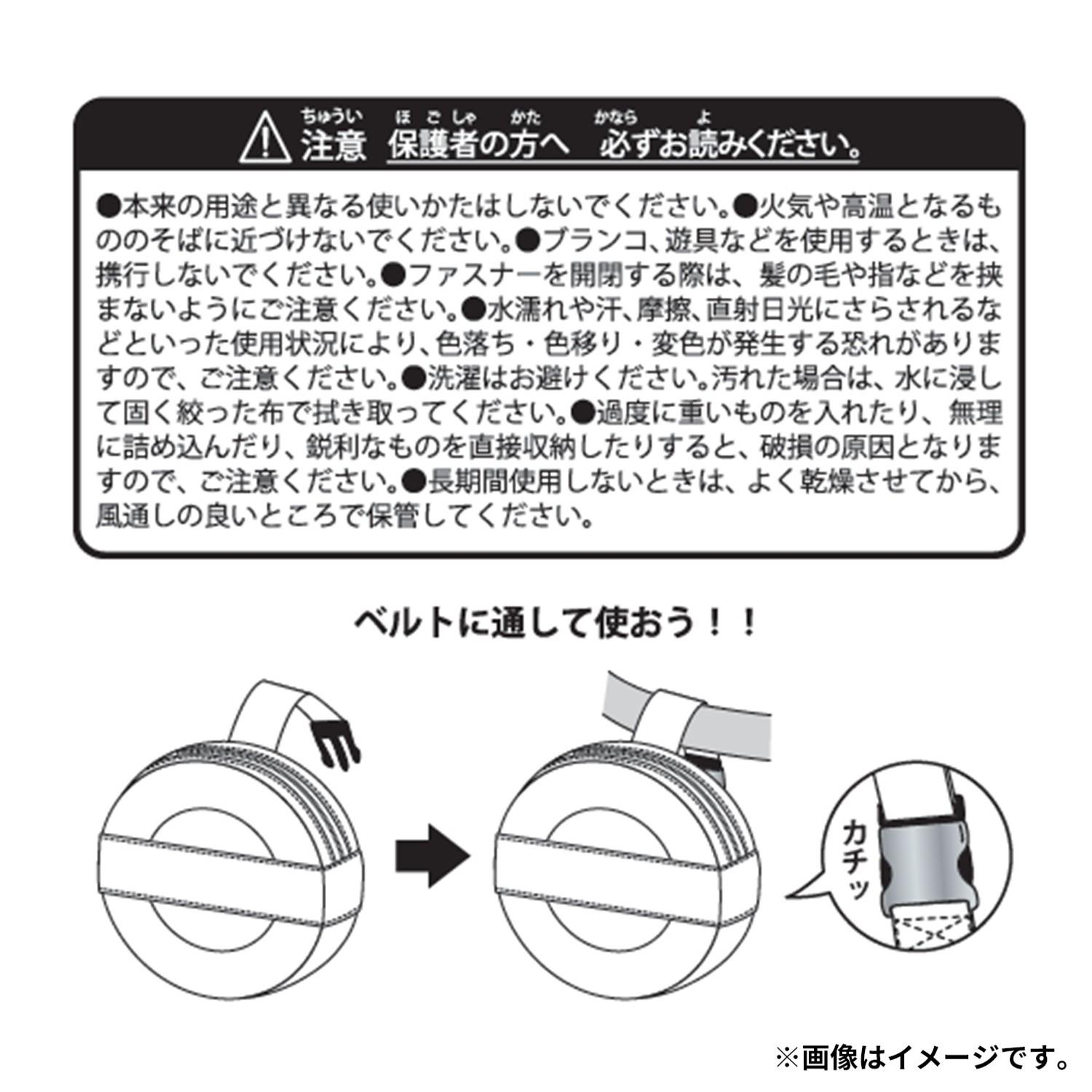 ちゅうい　ほごしゃ　かた　かなら　よ
注意 保護者の方へ 必ずお読みください。

●本来の用途と異なる使いかたはしないでください。●火気や高温となるもののそばに近づけないでください。●ブランコ、遊具などを使用するときは、携行しないでください。●ファスナーを開閉する際は、髪の毛や指などを挟まないようにご注意ください。●水濡れや汗、摩擦、直射日光にさらされるなどといった使用状況により、色落ち・色移り・変色が発生する恐れがありますので、ご注意ください。●洗濯はお避けください。汚れた場合は、水に浸して固く絞った布で拭き取ってください。●過度に重いものを入れたり、無理に詰め込んだり、鋭利なものを直接収納したりすると、破損の原因となりますので、ご注意ください。●長期間使用しないときは、よく乾燥させてから、風通しの良いところで保管してください。

ベルトに通して使おう！！

カチッ

※画像はイメージです。