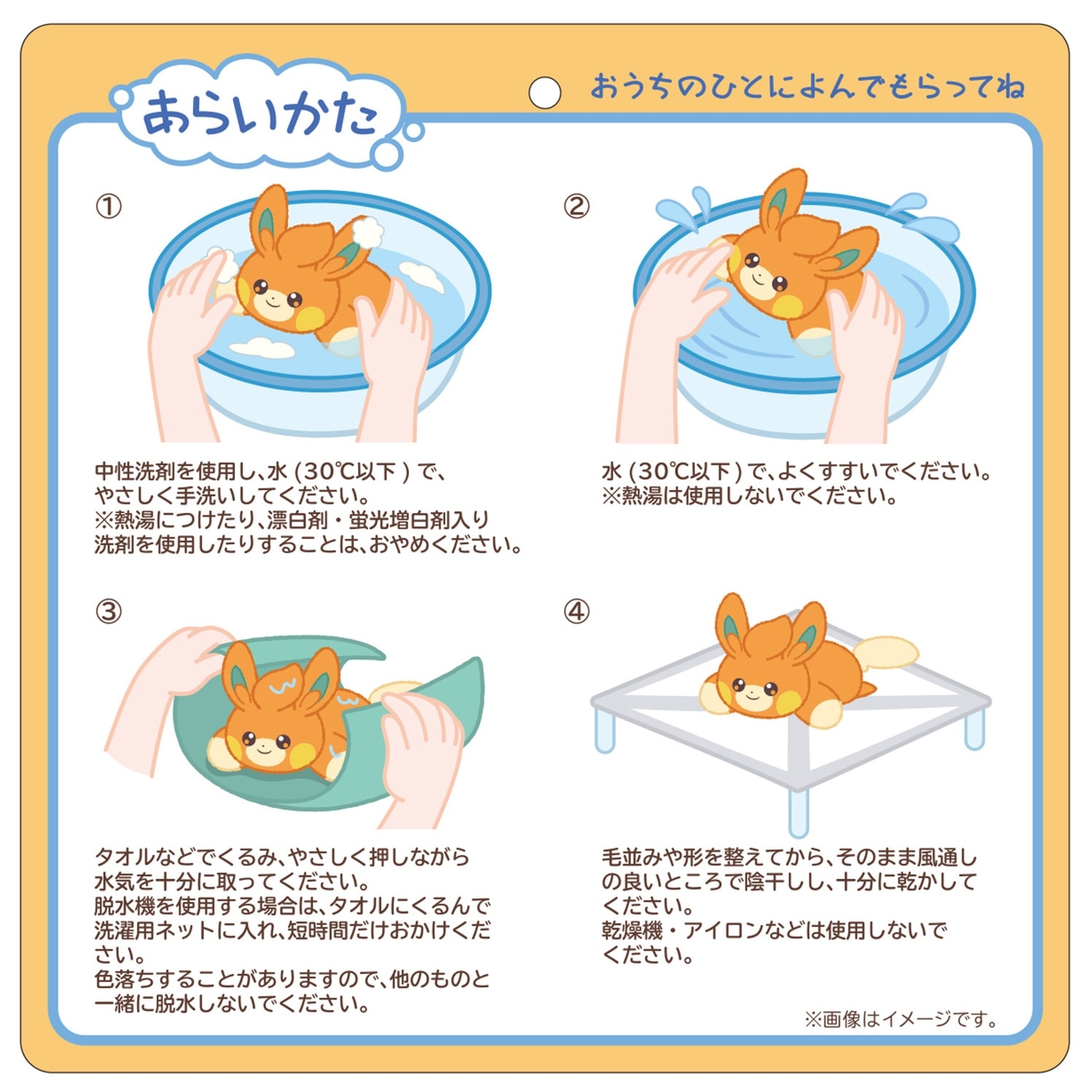 あらいかた

おうちのひとによんでもらってね

①

中性洗剤を使用し、水（30℃以下）で、やさしく手洗いしてください。
※熱湯につけたり、漂白剤・蛍光増白剤入り洗剤を使用したりすることは、おやめください。

②

水（30℃以下）で、よくすすいでください。
※熱湯は使用しないでください。

③

タオルなどでくるみ、やさしく押しながら水気を十分に取ってください。
脱水機を使用する場合は、タオルにくるんで洗濯用ネットに入れ、短時間だけおかけください。
色落ちすることがありますので、他のものと一緒に脱水しないでください。

④

毛並みや形を整えてから、そのまま風通しの良いところで陰干しし、十分に乾かしてください。
乾燥機・アイロンなどは使用しないでください。

※画像はイメージです。