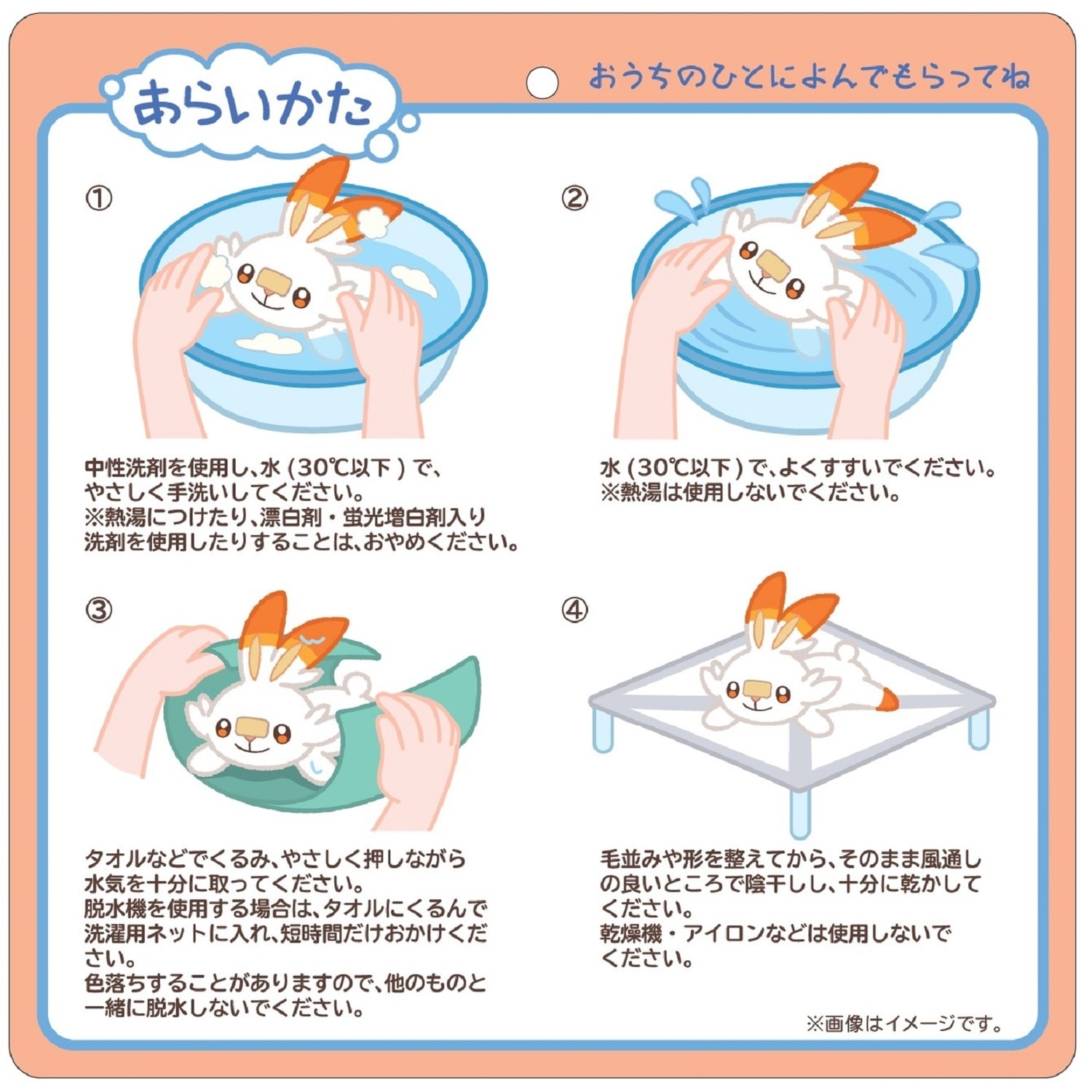 あらいかた

おうちのひとによんでもらってね

①

中性洗剤を使用し、水（30℃以下）で、やさしく手洗いしてください。
※熱湯につけたり、漂白剤・蛍光増白剤入り洗剤を使用したりすることは、おやめください。

②

水（30℃以下）で、よくすすいでください。
※熱湯は使用しないでください。

③

タオルなどでくるみ、やさしく押しながら水気を十分に取ってください。
脱水機を使用する場合は、タオルにくるんで洗濯用ネットに入れ、短時間だけおかけください。
色落ちすることがありますので、他のものと一緒に脱水しないでください。

④

毛並みや形を整えてから、そのまま風通しの良いところで陰干しし、十分に乾かしてください。
乾燥機・アイロンなどは使用しないでください。

※画像はイメージです。