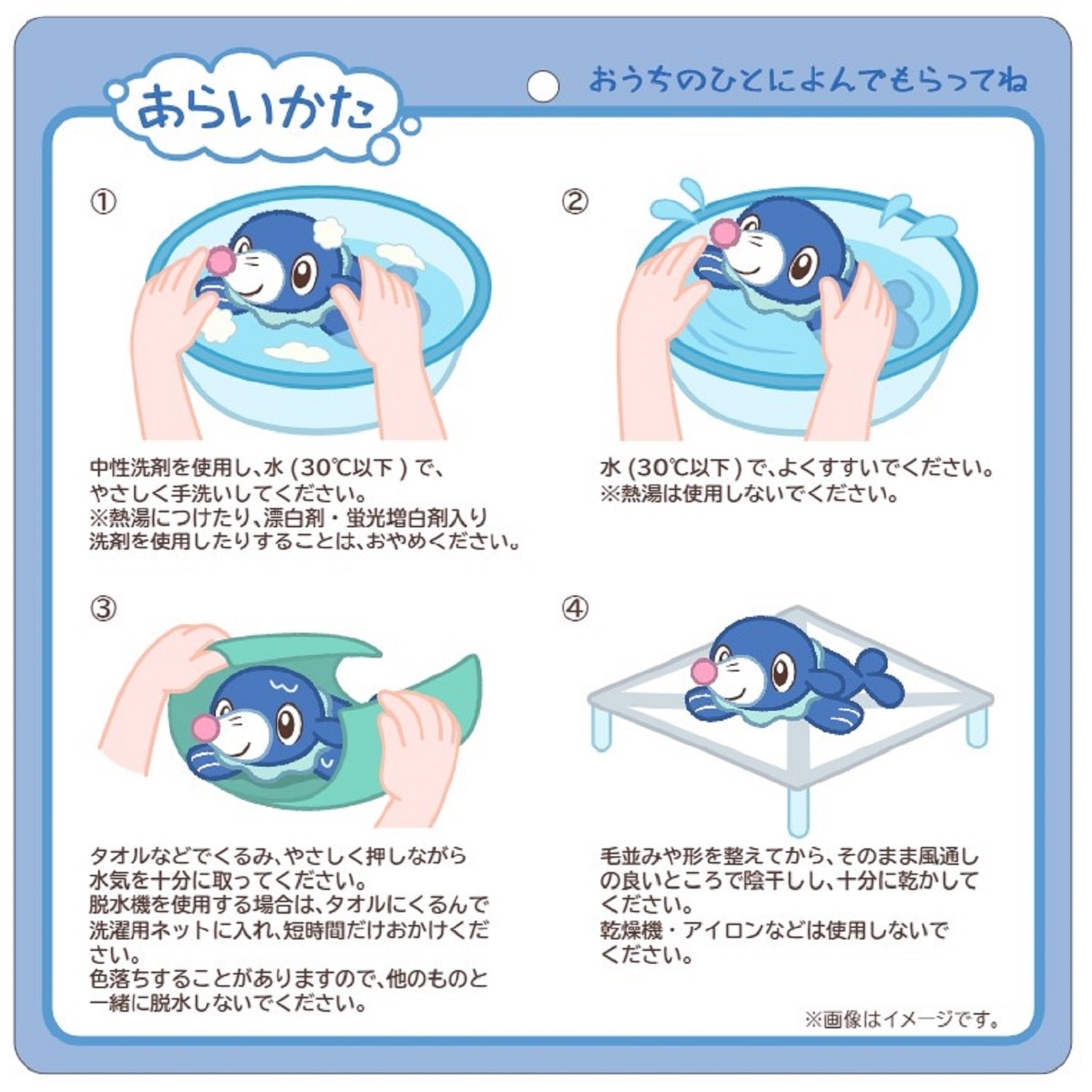 あらいかた

おうちのひとによんでもらってね

①

中性洗剤を使用し、水 (30℃以下) で、やさしく手洗いしてください。
※熱湯につけたり、漂白剤・蛍光増白剤入り洗剤を使用したりすることは、おやめください。

②

水 (30℃以下) で、よくすすいでください。
※熱湯は使用しないでください。

③

タオルなどでくるみ、やさしく押しながら水気を十分に取ってください。
脱水機を使用する場合は、タオルにくるんで洗濯用ネットに入れ、短時間だけおかけください。
色落ちすることがありますので、他のものと一緒に脱水しないでください。

④

毛並みや形を整えてから、そのまま風通しの良いところで陰干しし、十分に乾かしてください。
乾燥機・アイロンなどは使用しないでください。

※画像はイメージです。