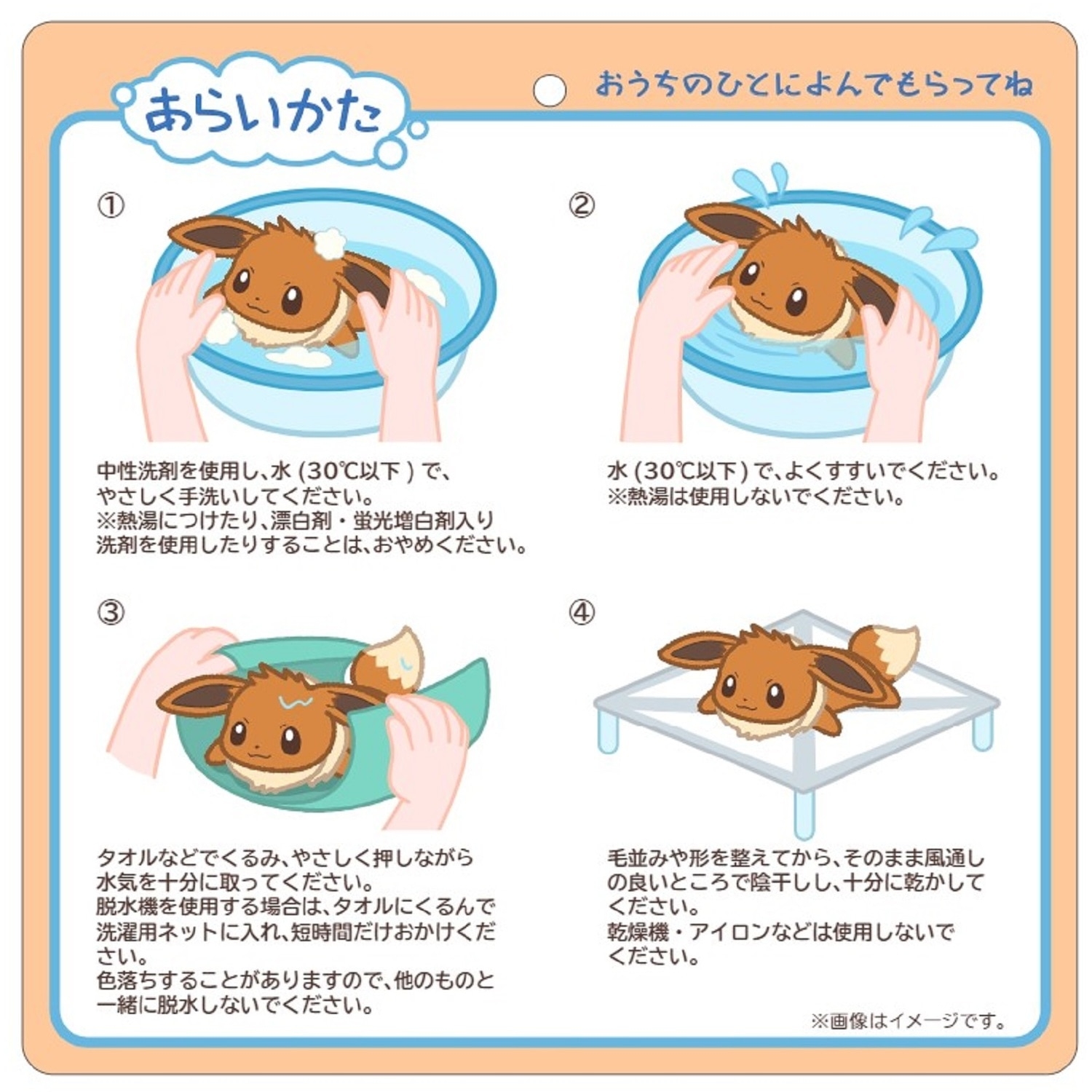 あらいかた

おうちのひとによんでもらってね

①

中性洗剤を使用し、水（30℃以下）で、やさしく手洗いしてください。
※熱湯につけたり、漂白剤・蛍光増白剤入り洗剤を使用したりすることは、おやめください。

②

水（30℃以下）で、よくすすいでください。
※熱湯は使用しないでください。

③

タオルなどでくるみ、やさしく押しながら水気を十分に取ってください。
脱水機を使用する場合は、タオルにくるんで洗濯用ネットに入れ、短時間だけおかけください。
色落ちすることがありますので、他のものと一緒に脱水しないでください。

④

毛並みや形を整えてから、そのまま風通しの良いところで陰干しし、十分に乾かしてください。
乾燥機・アイロンなどは使用しないでください。

※画像はイメージです。